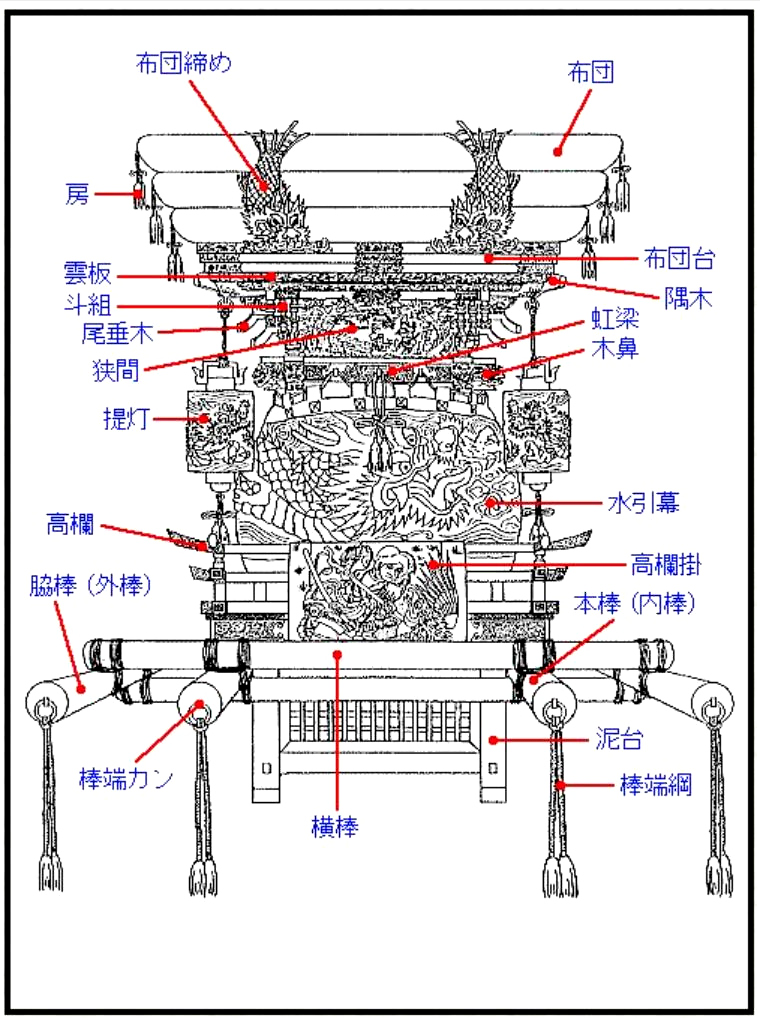 布団締め

布団

房

布団台

雲板

隅木

斗組

尾垂木

虹梁

狭間

木鼻

提灯

水引幕

高欄

高欄掛

脇棒（外棒）

本棒（内棒）

泥台

棒端カン

棒端綱

横棒